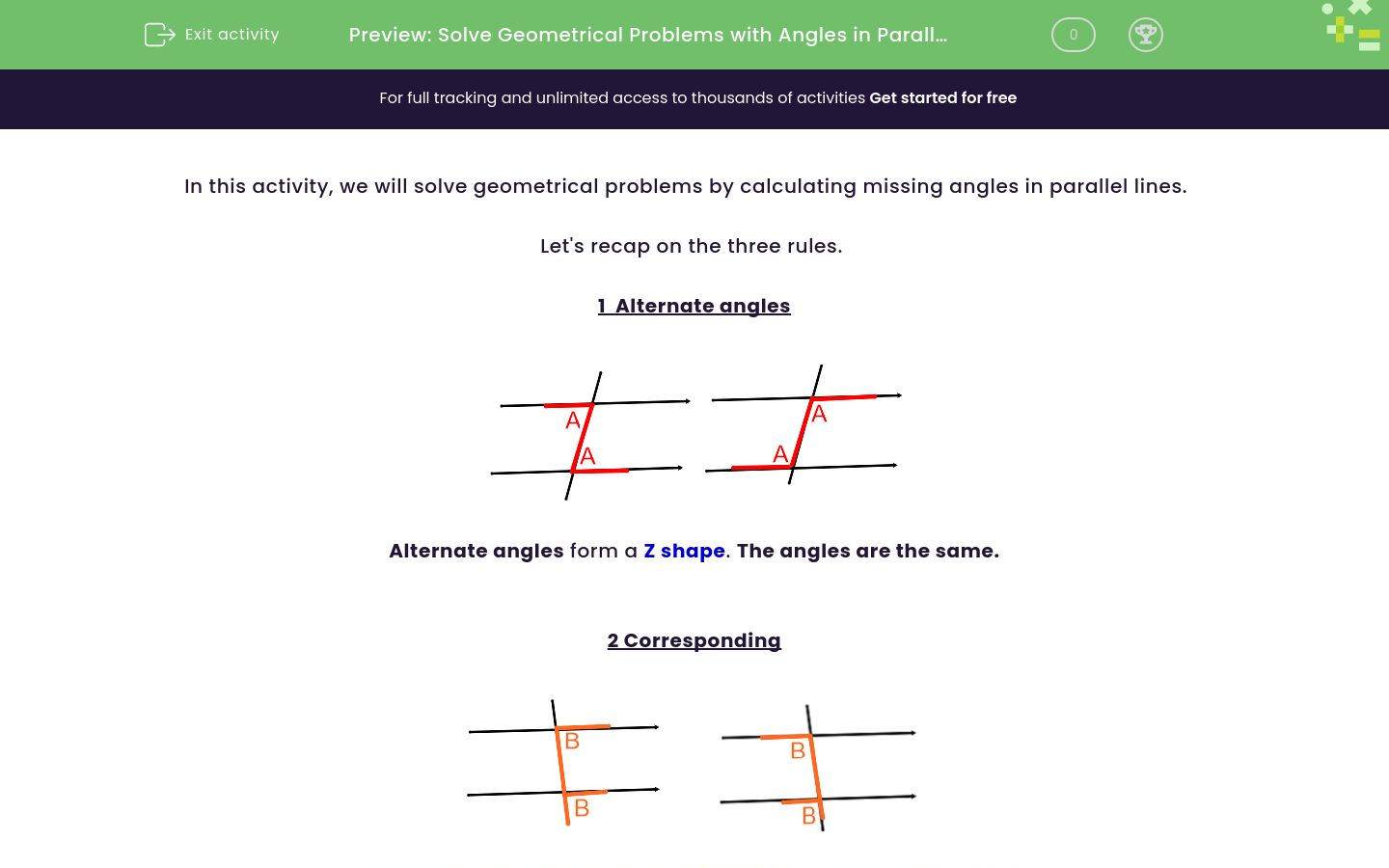 Exit activity

Preview: Solve Geometrical Problems with Angles in Parall...

0

For full tracking and unlimited access to thousands of activities Get started for free

In this activity, we will solve geometrical problems by calculating missing angles in parallel lines.

Let's recap on the three rules.

1 Alternate angles

A
A
A
A

Alternate angles form a Z shape. The angles are the same.

2 Corresponding

B
B
B
B