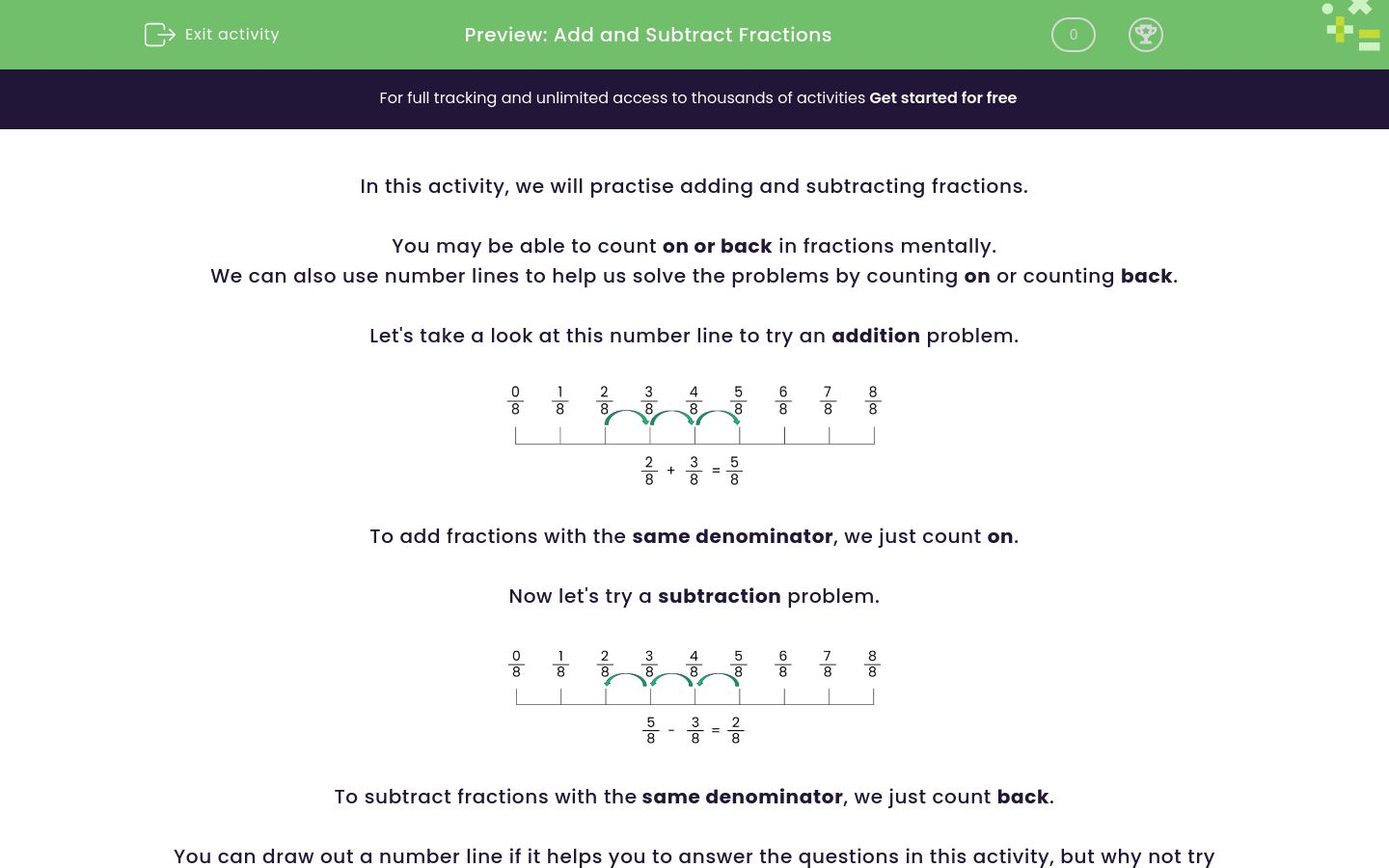 Exit activity

Preview: Add and Subtract Fractions

0

For full tracking and unlimited access to thousands of activities Get started for free

In this activity, we will practise adding and subtracting fractions.

You may be able to count on or back in fractions mentally.
We can also use number lines to help us solve the problems by counting on or counting back.

Let's take a look at this number line to try an addition problem.

$\frac{0}{8}$ $\frac{1}{8}$ $\frac{2}{8}$ $\frac{3}{8}$ $\frac{4}{8}$ $\frac{5}{8}$ $\frac{6}{8}$ $\frac{7}{8}$ $\frac{8}{8}$

$\frac{2}{8} + \frac{3}{8} = \frac{5}{8}$

To add fractions with the same denominator, we just count on.

Now let's try a subtraction problem.

$\frac{0}{8}$ $\frac{1}{8}$ $\frac{2}{8}$ $\frac{3}{8}$ $\frac{4}{8}$ $\frac{5}{8}$ $\frac{6}{8}$ $\frac{7}{8}$ $\frac{8}{8}$

$\frac{5}{8} - \frac{3}{8} = \frac{2}{8}$

To subtract fractions with the same denominator, we just count back.

You can draw out a number line if it helps you to answer the questions in this activity, but why not try