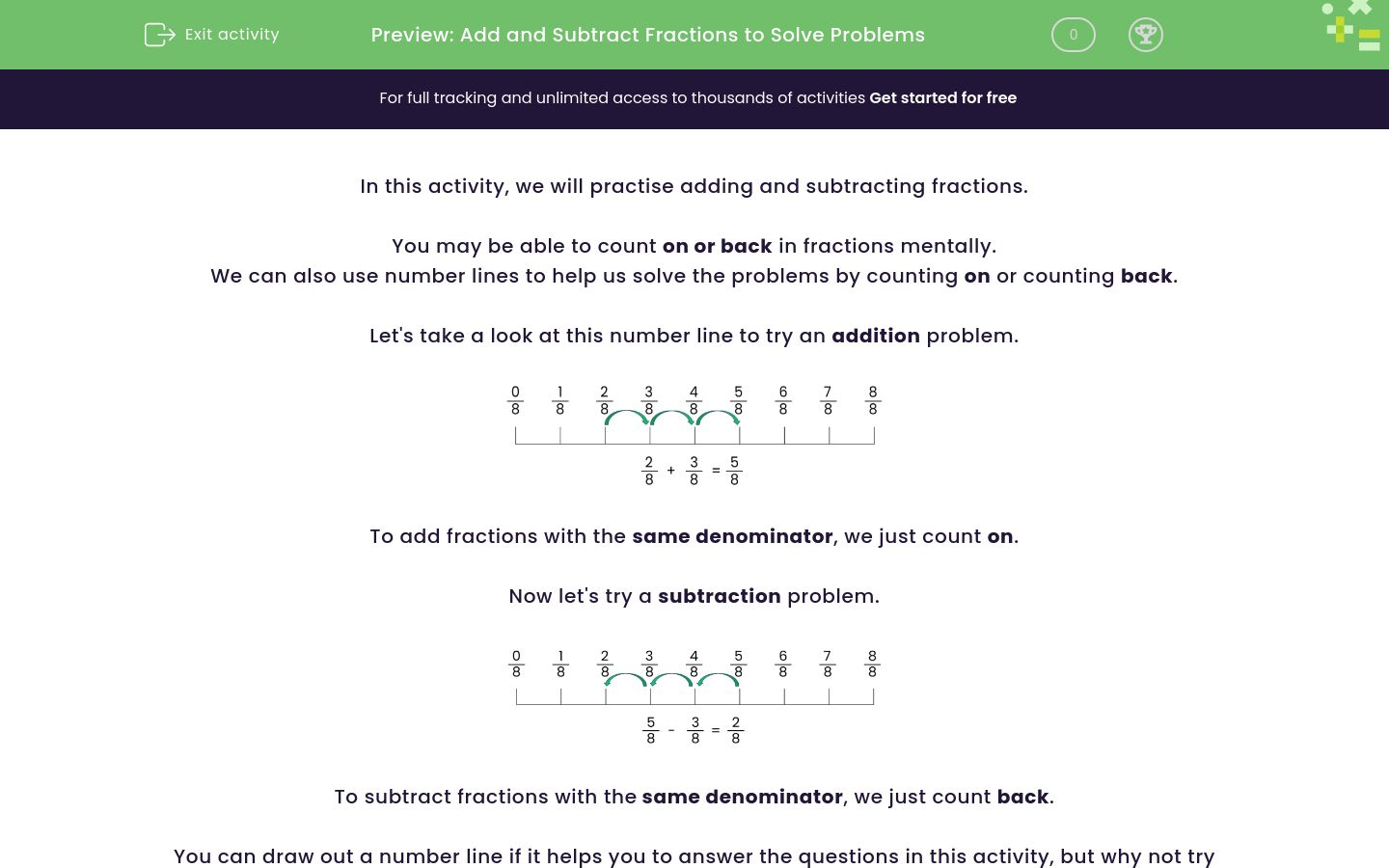 Exit activity

Preview: Add and Subtract Fractions to Solve Problems

0

For full tracking and unlimited access to thousands of activities Get started for free

In this activity, we will practise adding and subtracting fractions.

You may be able to count on or back in fractions mentally.
We can also use number lines to help us solve the problems by counting on or counting back.

Let's take a look at this number line to try an addition problem.

$\frac{0}{8}$ $\frac{1}{8}$ $\frac{2}{8}$ $\frac{3}{8}$ $\frac{4}{8}$ $\frac{5}{8}$ $\frac{6}{8}$ $\frac{7}{8}$ $\frac{8}{8}$

$\frac{2}{8} + \frac{3}{8} = \frac{5}{8}$

To add fractions with the same denominator, we just count on.

Now let's try a subtraction problem.

$\frac{0}{8}$ $\frac{1}{8}$ $\frac{2}{8}$ $\frac{3}{8}$ $\frac{4}{8}$ $\frac{5}{8}$ $\frac{6}{8}$ $\frac{7}{8}$ $\frac{8}{8}$

$\frac{5}{8} - \frac{3}{8} = \frac{2}{8}$

To subtract fractions with the same denominator, we just count back.

You can draw out a number line if it helps you to answer the questions in this activity, but why not try