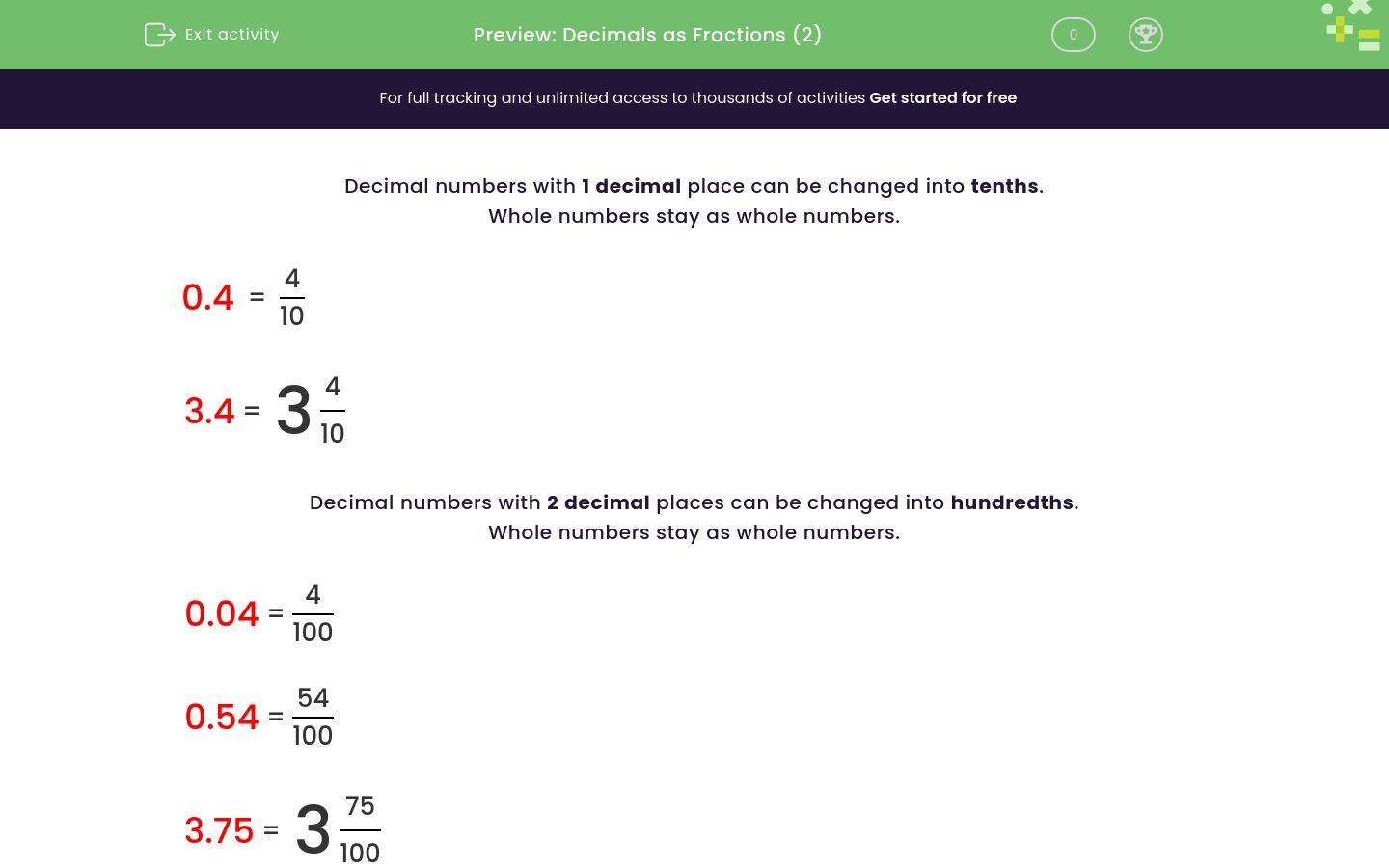 Exit activity

Preview: Decimals as Fractions (2)

0

For full tracking and unlimited access to thousands of activities Get started for free

Decimal numbers with 1 decimal place can be changed into tenths.
Whole numbers stay as whole numbers.

$0.4 = \frac{4}{10}$

$3.4 = 3\frac{4}{10}$

Decimal numbers with 2 decimal places can be changed into hundredths.
Whole numbers stay as whole numbers.

$0.04 = \frac{4}{100}$

$0.54 = \frac{54}{100}$

$3.75 = 3\frac{75}{100}$