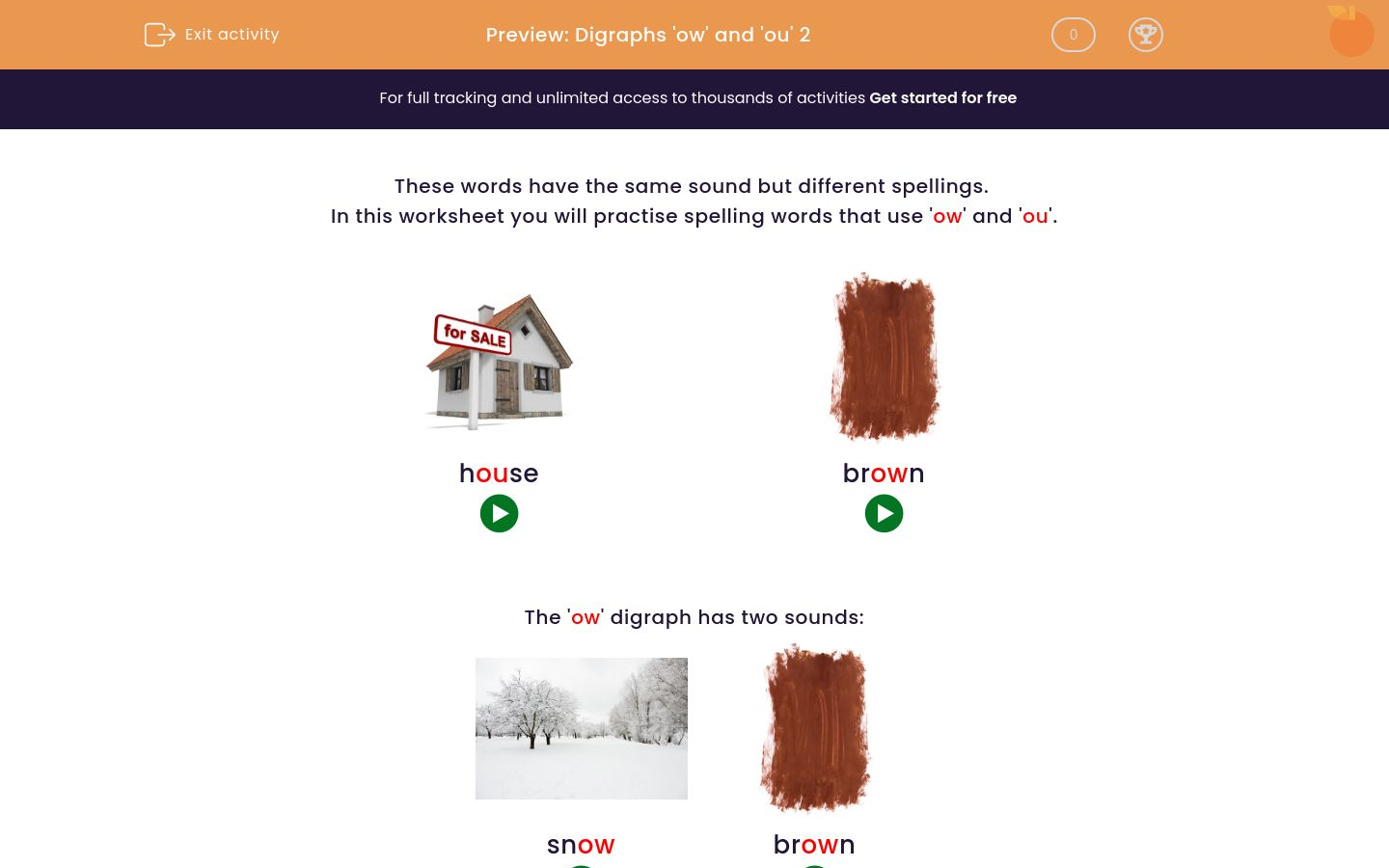 Exit activity

Preview: Digraphs 'ow' and 'ou' 2

0

For full tracking and unlimited access to thousands of activities Get started for free

These words have the same sound but different spellings.
In this worksheet you will practise spelling words that use 'ow' and 'ou'.

for SALE

house

brown

The 'ow' digraph has two sounds:

snow

brown