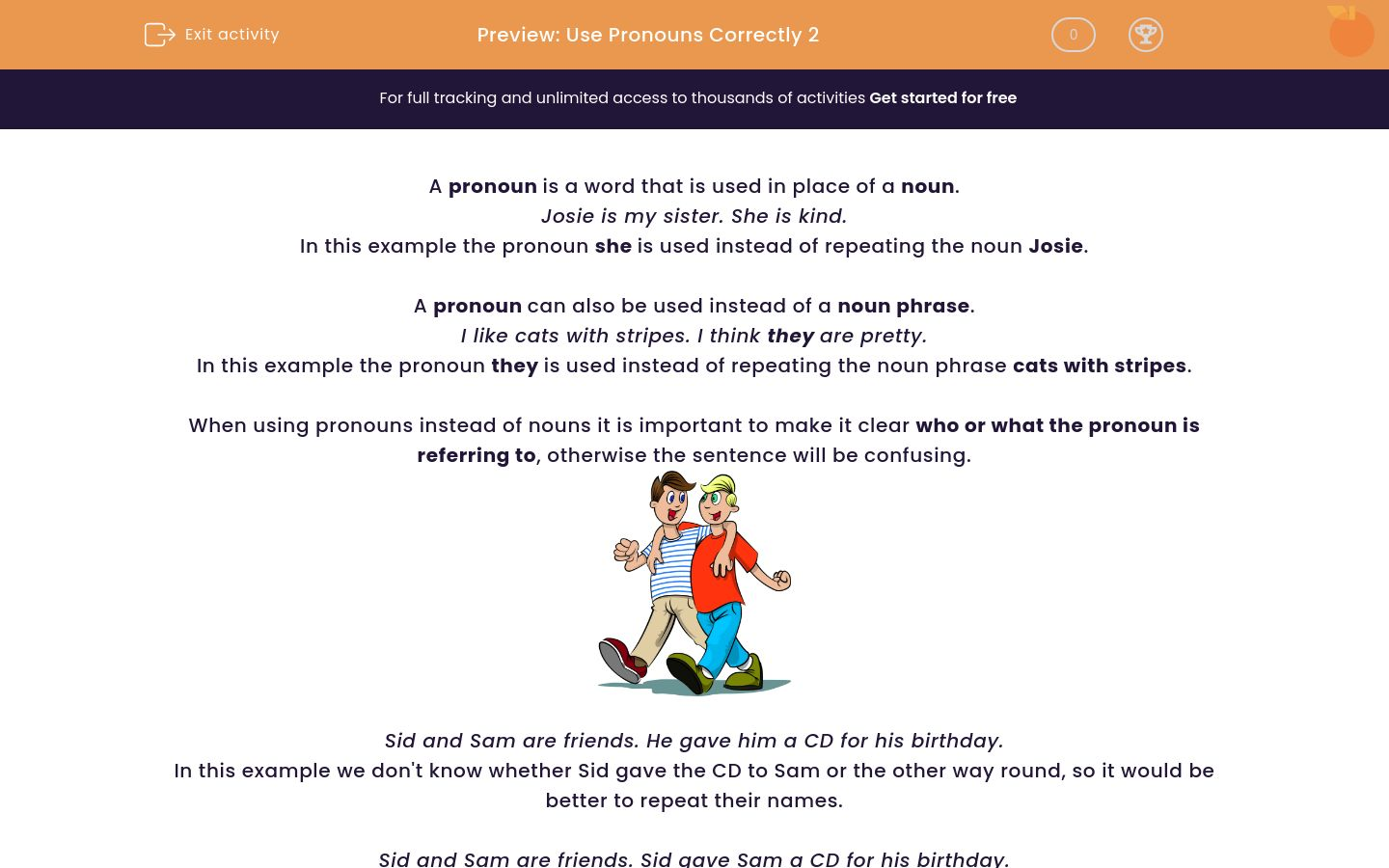 Exit activity

Preview: Use Pronouns Correctly 2

0

For full tracking and unlimited access to thousands of activities Get started for free

A pronoun is a word that is used in place of a noun.
Josie is my sister. She is kind.
In this example the pronoun she is used instead of repeating the noun Josie.

A pronoun can also be used instead of a noun phrase.
I like cats with stripes. I think they are pretty.
In this example the pronoun they is used instead of repeating the noun phrase cats with stripes.

When using pronouns instead of nouns it is important to make it clear who or what the pronoun is referring to, otherwise the sentence will be confusing.

Sid and Sam are friends. He gave him a CD for his birthday.
In this example we don't know whether Sid gave the CD to Sam or the other way round, so it would be better to repeat their names.

Sid and Sam are friends. Sid gave Sam a CD for his birthday.