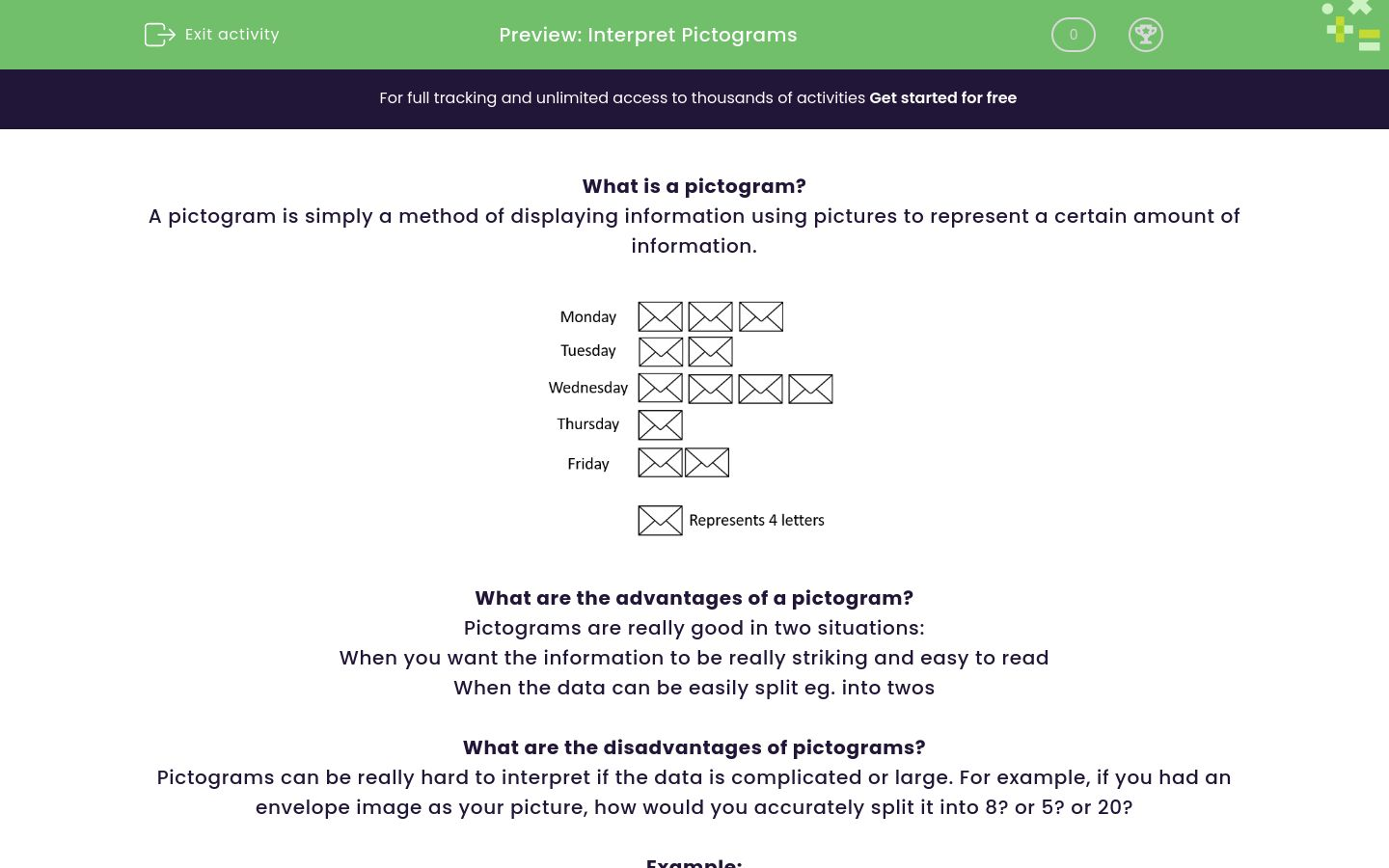 Exit activity

Preview: Interpret Pictograms

0

For full tracking and unlimited access to thousands of activities Get started for free

What is a pictogram?
A pictogram is simply a method of displaying information using pictures to represent a certain amount of information.

Monday
Tuesday
Wednesday
Thursday
Friday

Represents 4 letters

What are the advantages of a pictogram?
Pictograms are really good in two situations:
When you want the information to be really striking and easy to read
When the data can be easily split eg. into twos

What are the disadvantages of pictograms?
Pictograms can be really hard to interpret if the data is complicated or large. For example, if you had an envelope image as your picture, how would you accurately split it into 8? or 5? or 20?

Example: