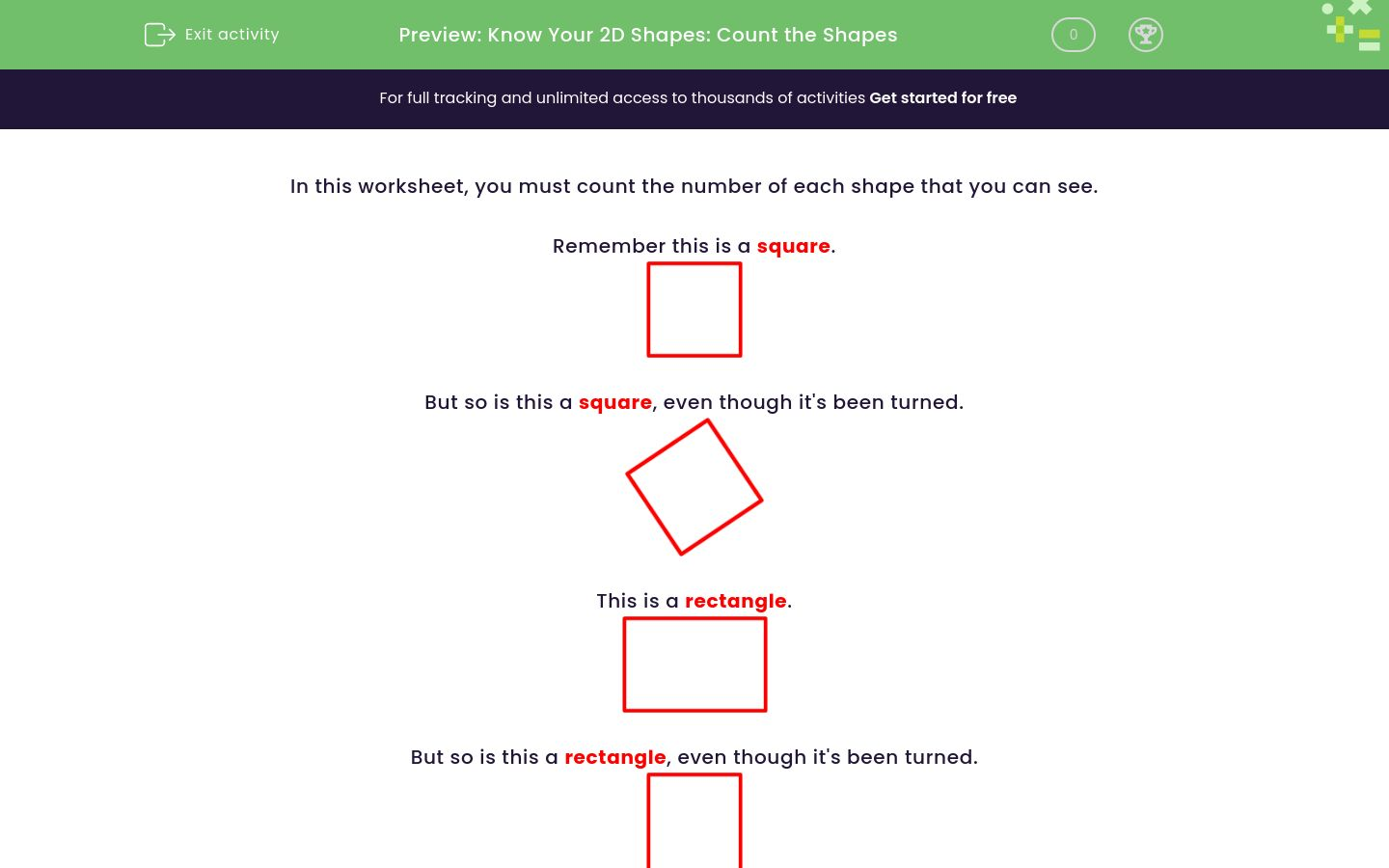 Exit activity

Preview: Know Your 2D Shapes: Count the Shapes

0

For full tracking and unlimited access to thousands of activities Get started for free

In this worksheet, you must count the number of each shape that you can see.

Remember this is a square.

But so is this a square, even though it's been turned.

This is a rectangle.

But so is this a rectangle, even though it's been turned.