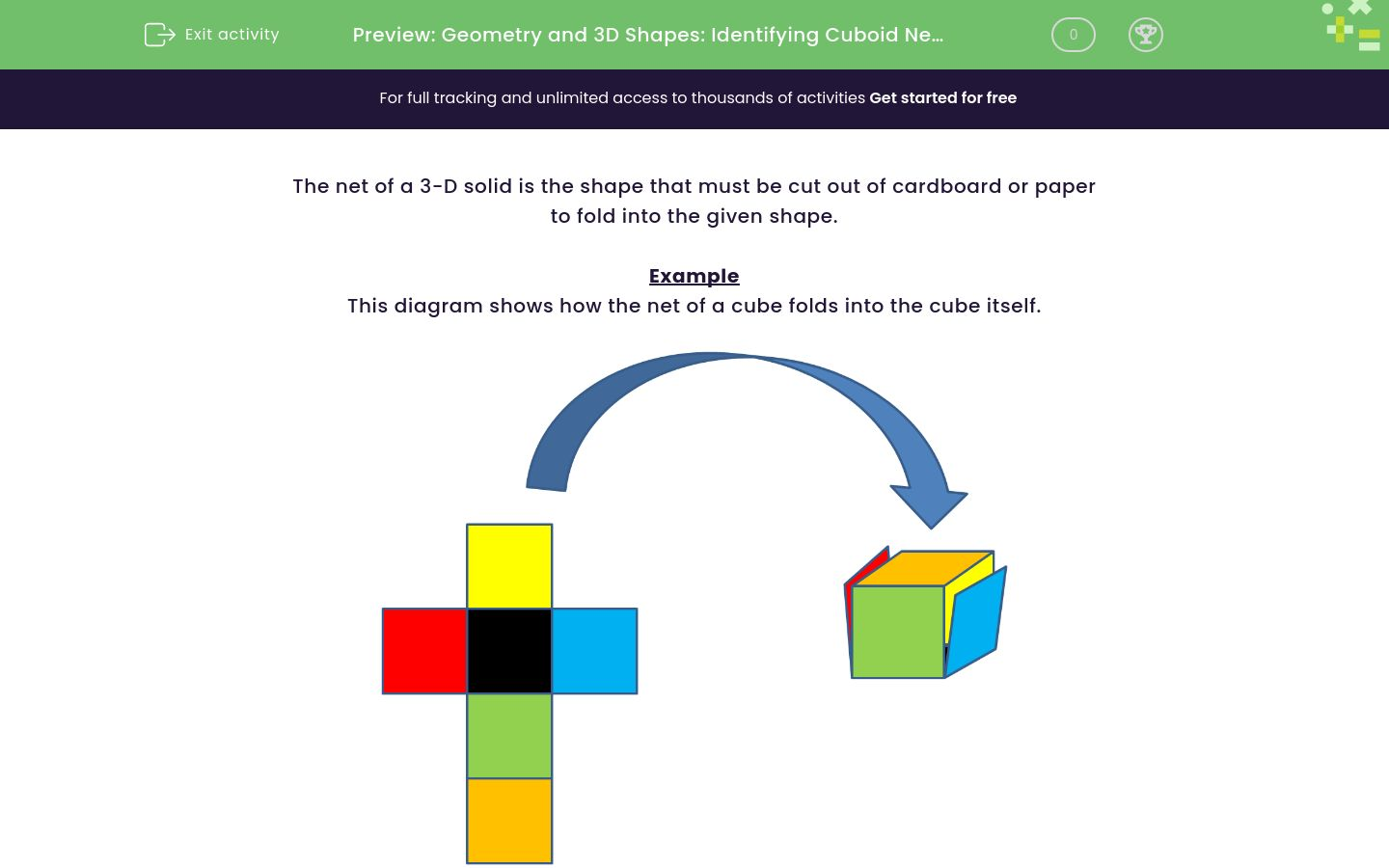 Exit activity

Preview: Geometry and 3D Shapes: Identifying Cuboid Ne…

0

For full tracking and unlimited access to thousands of activities Get started for free

The net of a 3-D solid is the shape that must be cut out of cardboard or paper to fold into the given shape.

Example
This diagram shows how the net of a cube folds into the cube itself.