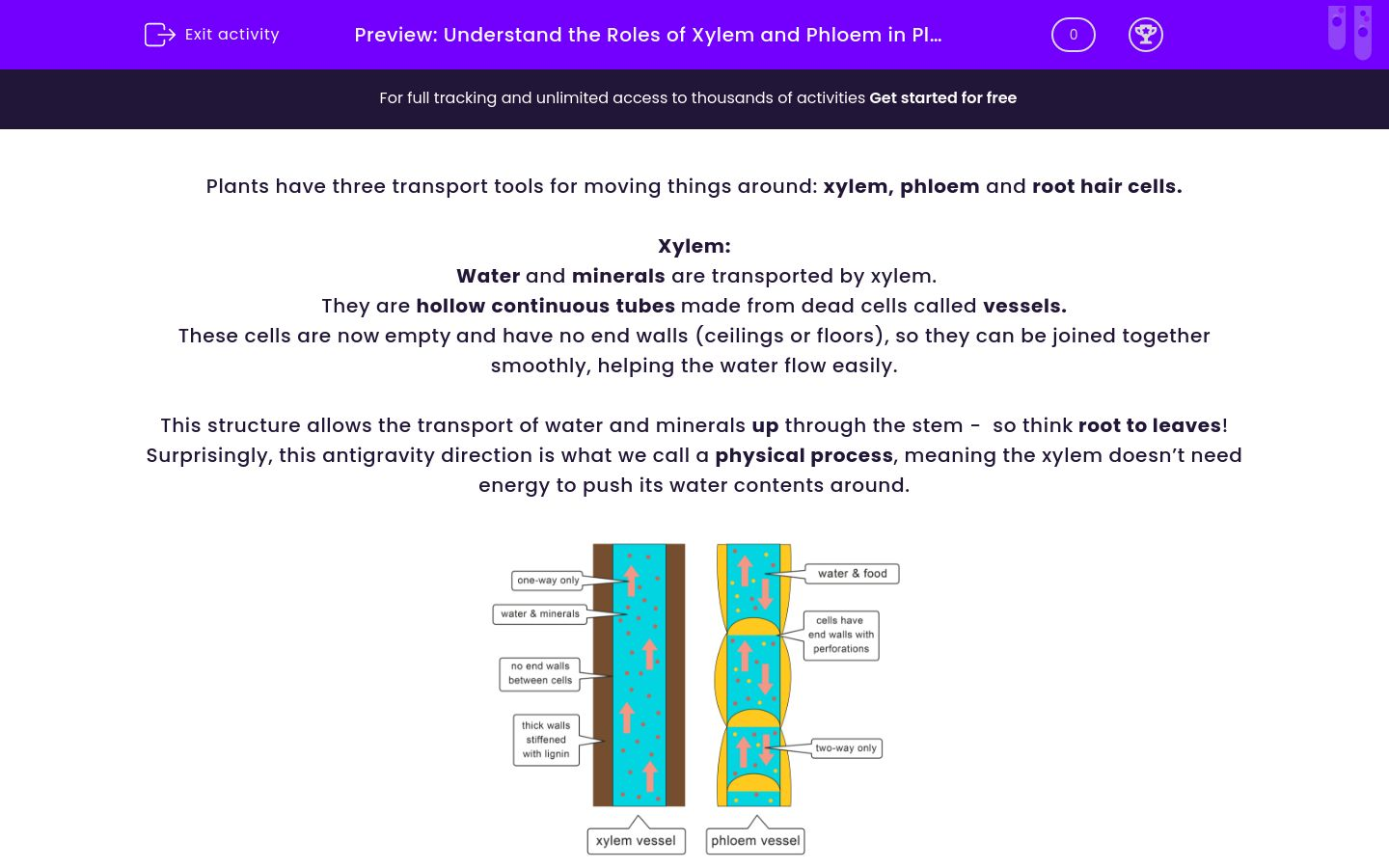 Exit activity

Preview: Understand the Roles of Xylem and Phloem in Pl...

0

For full tracking and unlimited access to thousands of activities Get started for free

Plants have three transport tools for moving things around: xylem, phloem and root hair cells.

Xylem:
Water and minerals are transported by xylem.
They are hollow continuous tubes made from dead cells called vessels.
These cells are now empty and have no end walls (ceilings or floors), so they can be joined together smoothly, helping the water flow easily.

This structure allows the transport of water and minerals up through the stem - so think root to leaves! Surprisingly, this antigravity direction is what we call a physical process, meaning the xylem doesn't need energy to push its water contents around.

one-way only

water & minerals

no end walls between cells

thick walls stiffened with lignin

xylem vessel

water & food

cells have end walls with perforations

two-way only

phloem vessel