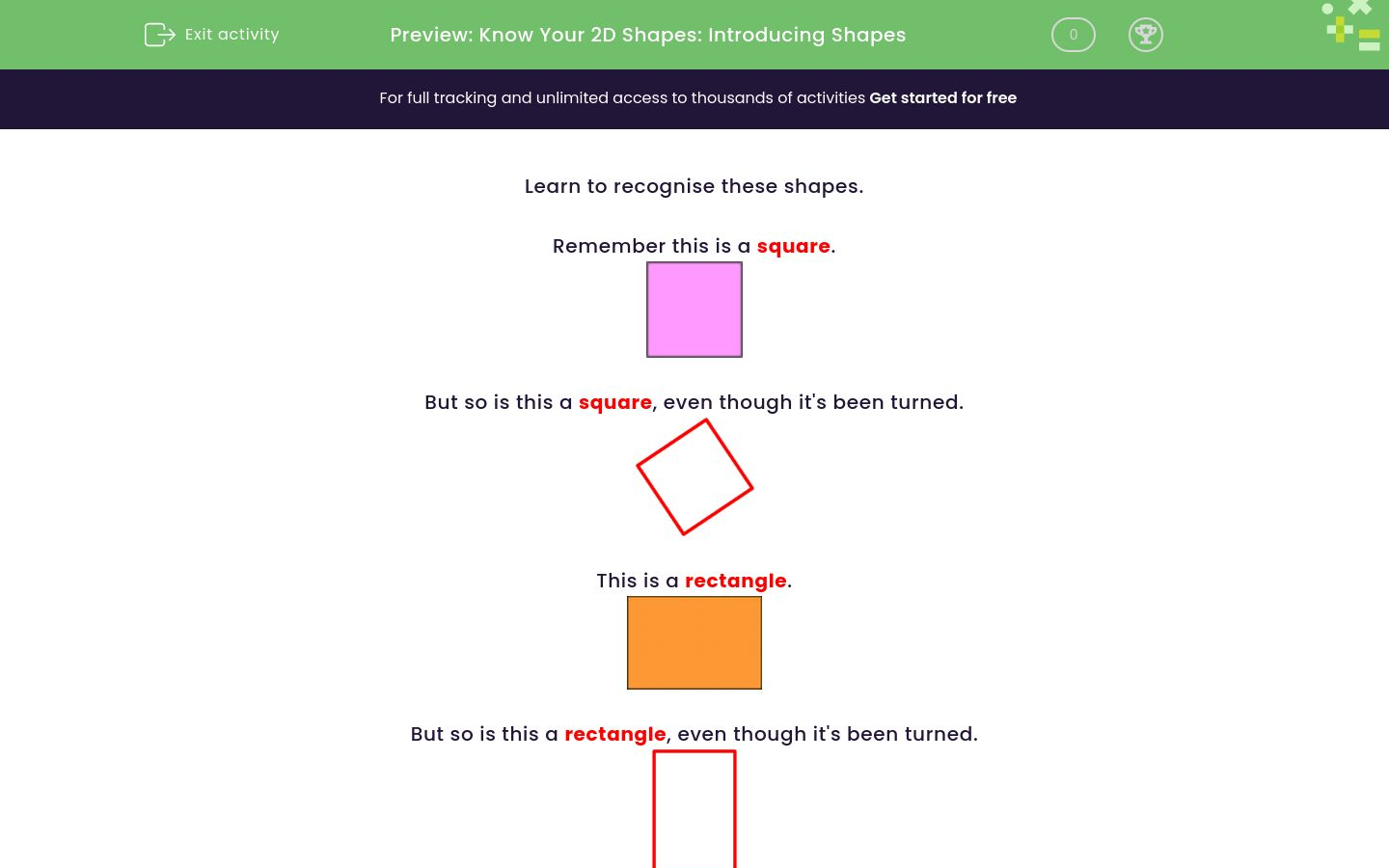 Exit activity

Preview: Know Your 2D Shapes: Introducing Shapes

0

For full tracking and unlimited access to thousands of activities Get started for free

Learn to recognise these shapes.

Remember this is a square.

But so is this a square, even though it's been turned.

This is a rectangle.

But so is this a rectangle, even though it's been turned.