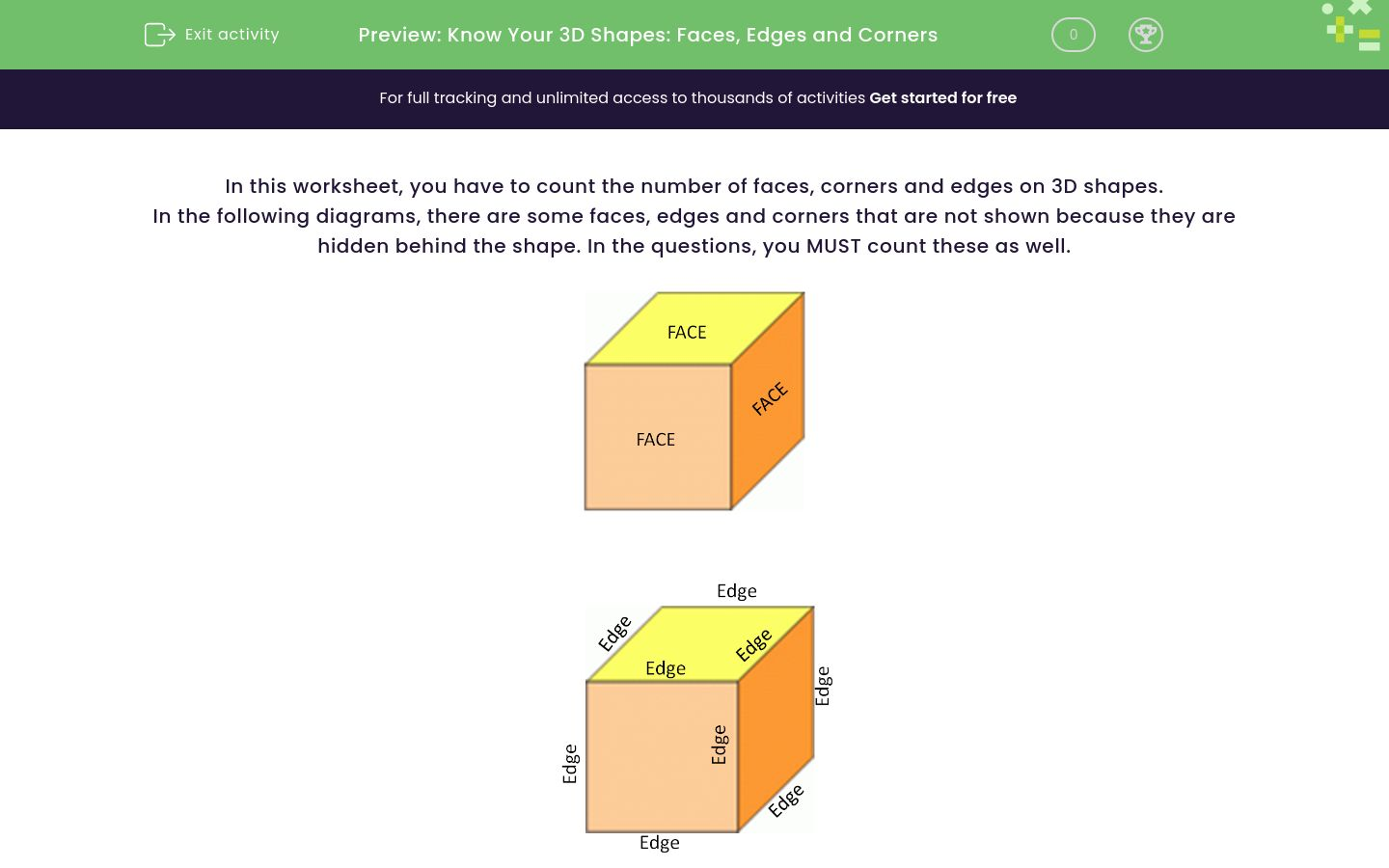 Exit activity

Preview: Know Your 3D Shapes: Faces, Edges and Corners

0

For full tracking and unlimited access to thousands of activities Get started for free

In this worksheet, you have to count the number of faces, corners and edges on 3D shapes.
In the following diagrams, there are some faces, edges and corners that are not shown because they are hidden behind the shape. In the questions, you MUST count these as well.

FACE

FACE

FACE

Edge

Edge

Edge

Edge

Edge

Edge

Edge

Edge

Edge