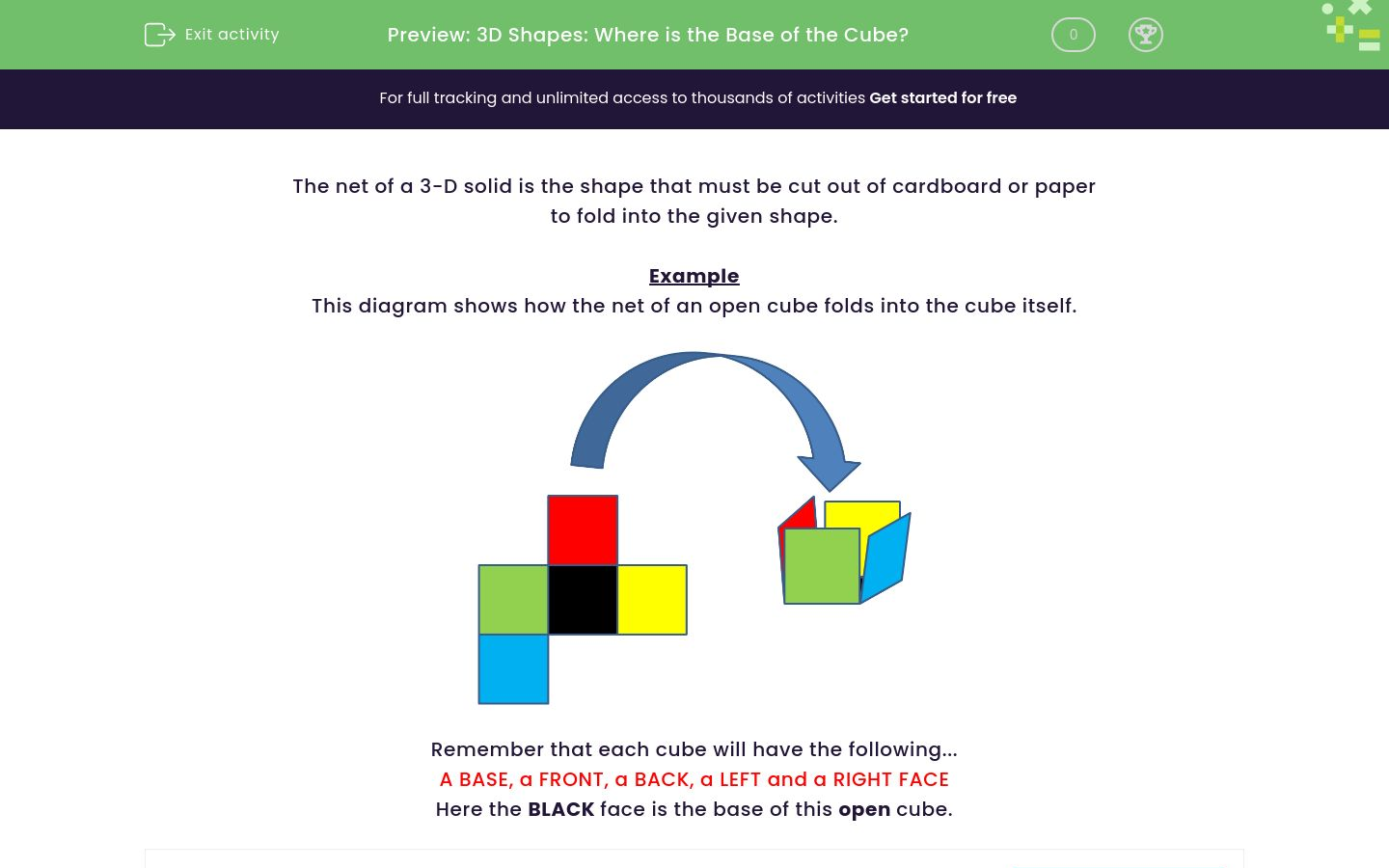 Exit activity

Preview: 3D Shapes: Where is the Base of the Cube?

0

For full tracking and unlimited access to thousands of activities Get started for free

The net of a 3-D solid is the shape that must be cut out of cardboard or paper to fold into the given shape.

Example
This diagram shows how the net of an open cube folds into the cube itself.

Remember that each cube will have the following...
A BASE, a FRONT, a BACK, a LEFT and a RIGHT FACE
Here the BLACK face is the base of this open cube.