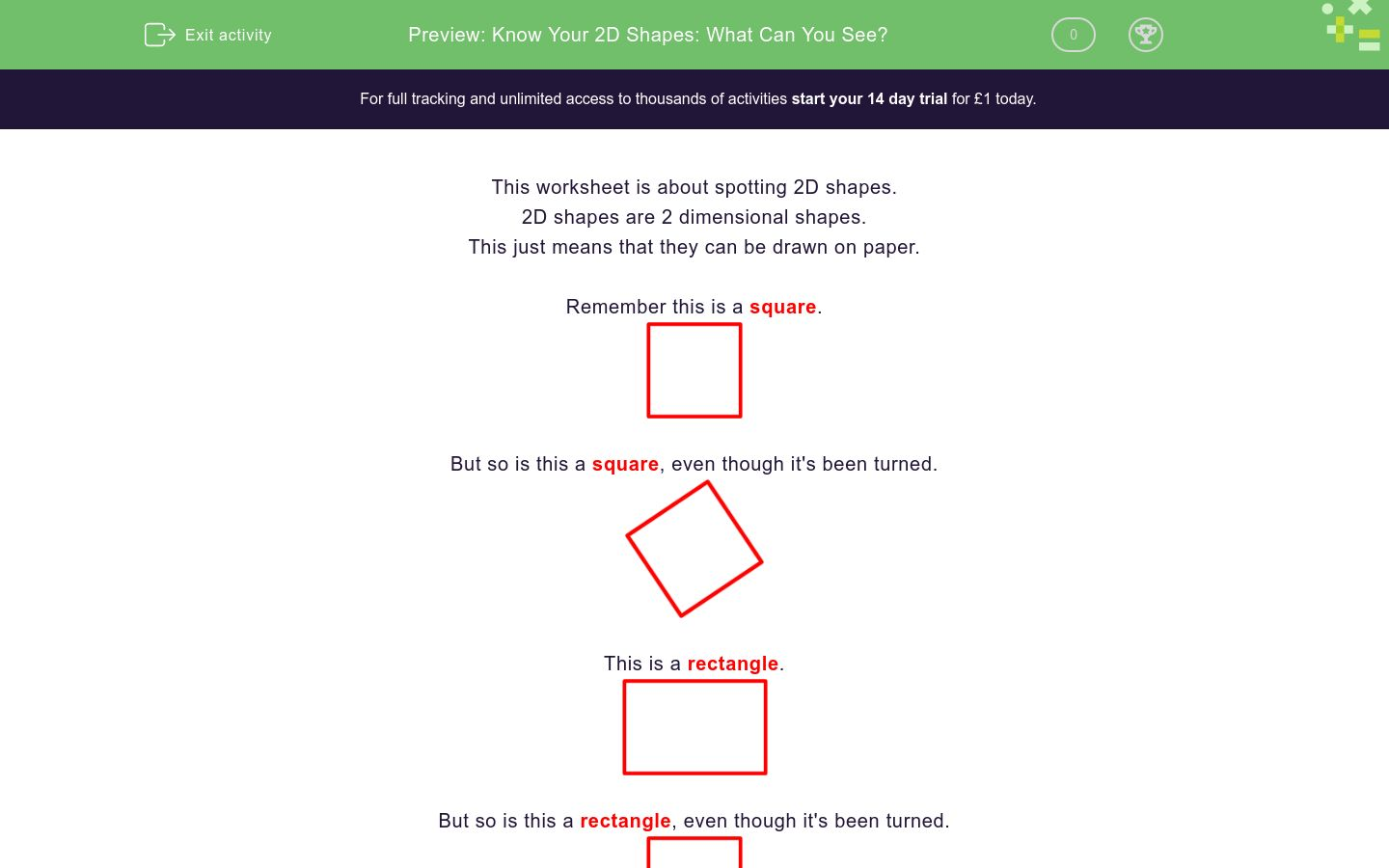 Exit activity

Preview: Know Your 2D Shapes: What Can You See?

0

For full tracking and unlimited access to thousands of activities start your 14 day trial for £1 today.

This worksheet is about spotting 2D shapes.
2D shapes are 2 dimensional shapes.
This just means that they can be drawn on paper.

Remember this is a square.

But so is this a square, even though it's been turned.

This is a rectangle.

But so is this a rectangle, even though it's been turned.